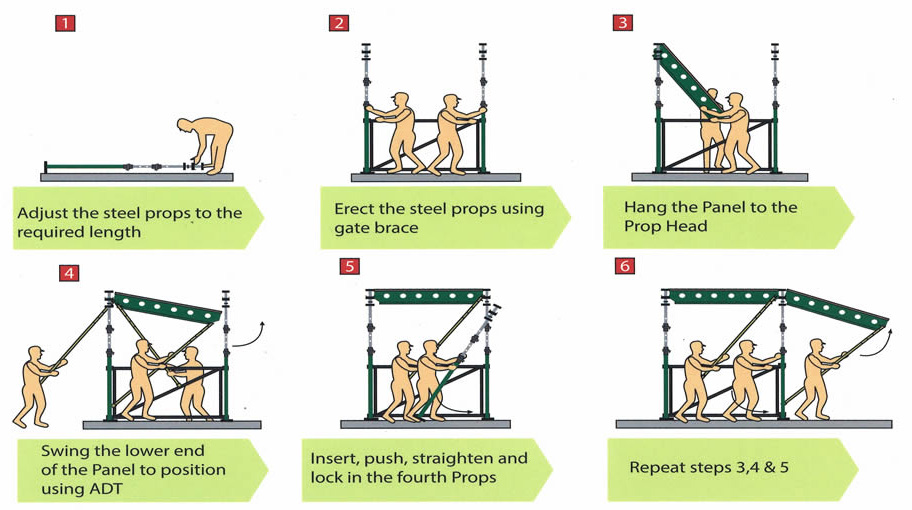 1

Adjust the steel props to the required length

2

Erect the steel props using gate brace

3

Hang the Panel to the Prop Head

4

Swing the lower end of the Panel to position using ADT

5

Insert, push, straighten and lock in the fourth Props

6

Repeat steps 3,4 & 5